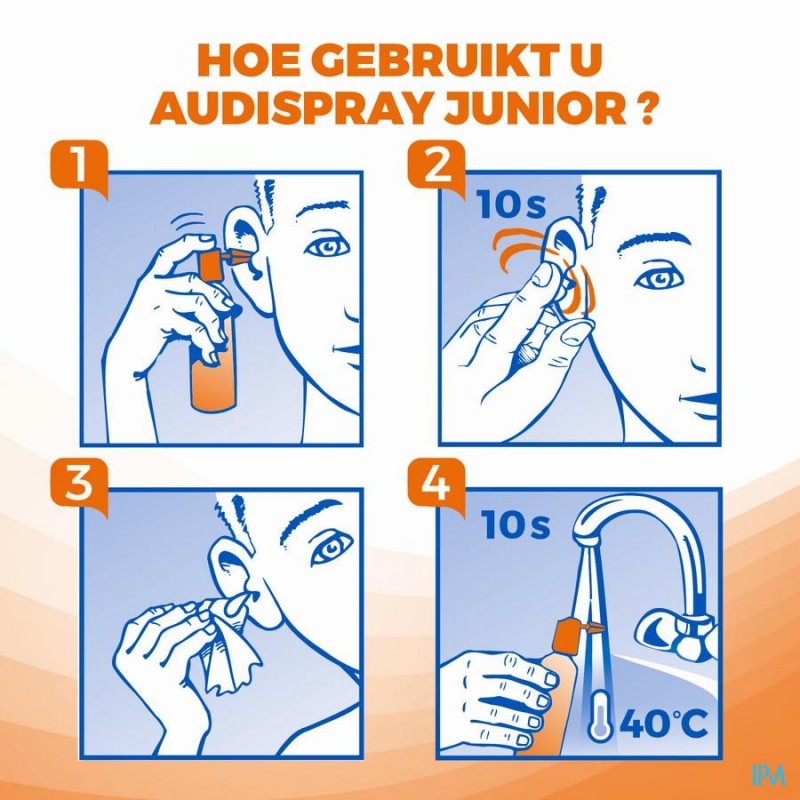 HOE GEBRUIKT U AUDISPRAY JUNIOR ?

1

2

10s

3

4

10s

40°C

IPA